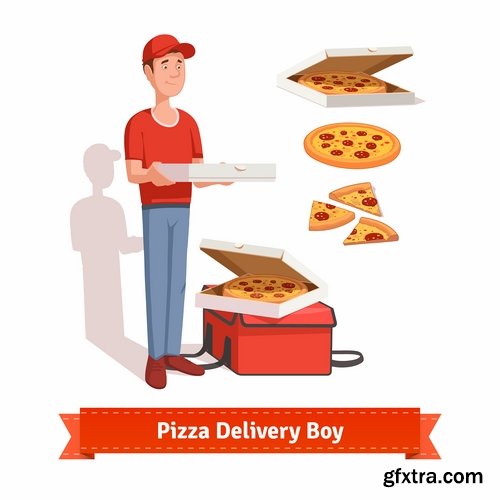 Pizza Delivery Boy

gfxtra.com