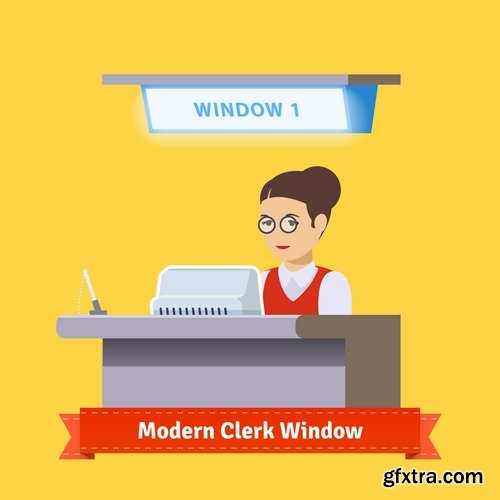 WINDOW 1

Modern Clerk Window

gfxtra.com