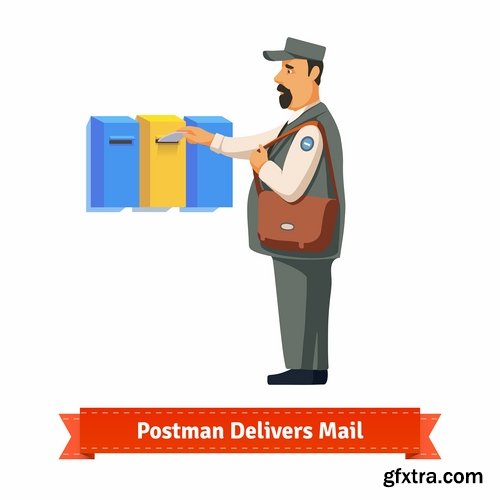 Postman Delivers Mail

gfxtra.com