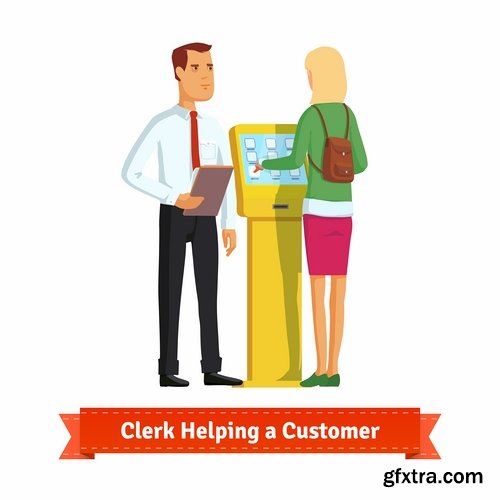 Clerk Helping a Customer

gfxtra.com