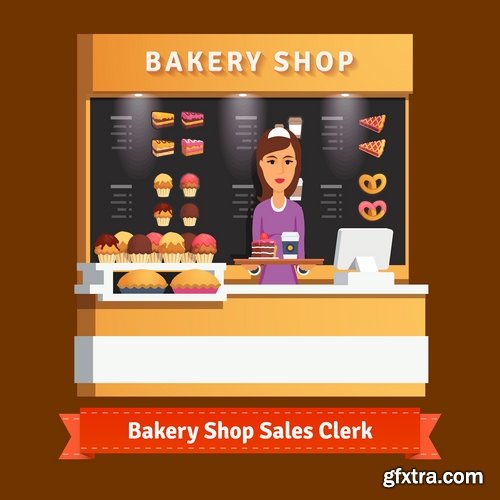 BAKERY SHOP

Bakery Shop Sales Clerk

gfxtra.com