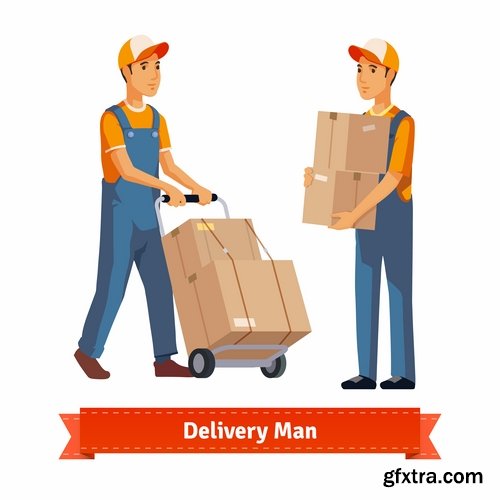 Delivery Man

gfxtra.com