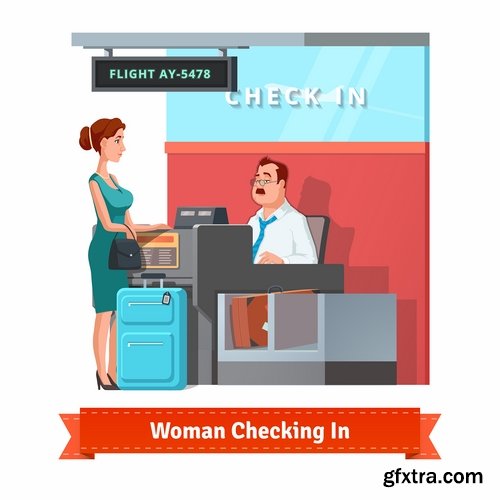 FLIGHT AY-5478

CHECK IN

Woman Checking In

gfxtra.com