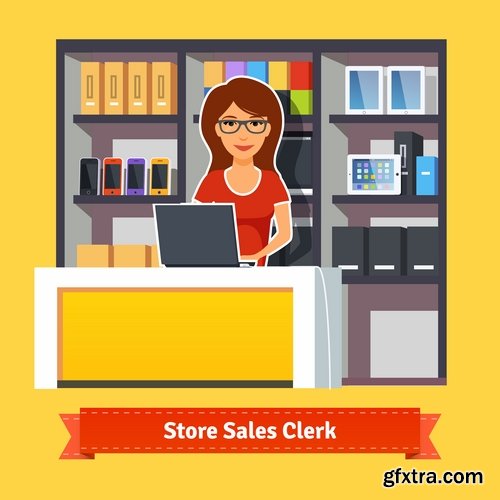 Store Sales Clerk

gfxtra.com