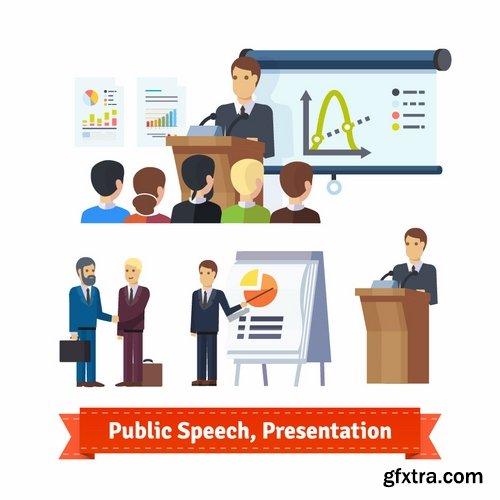 Public Speech, Presentation

gfxtra.com