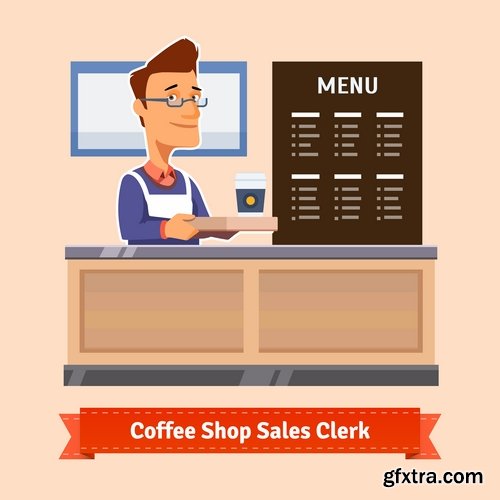 MENU

Coffee Shop Sales Clerk

gfxtra.com