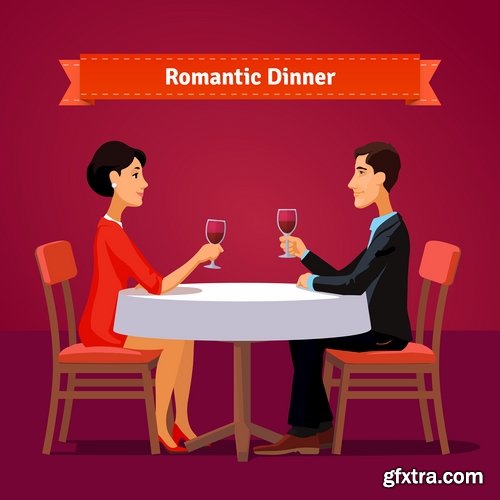 Romantic Dinner

gfxtra.com