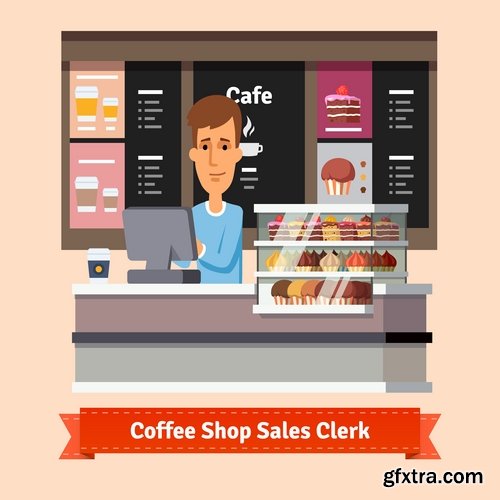 Cafe

Coffee Shop Sales Clerk

gfxtra.com