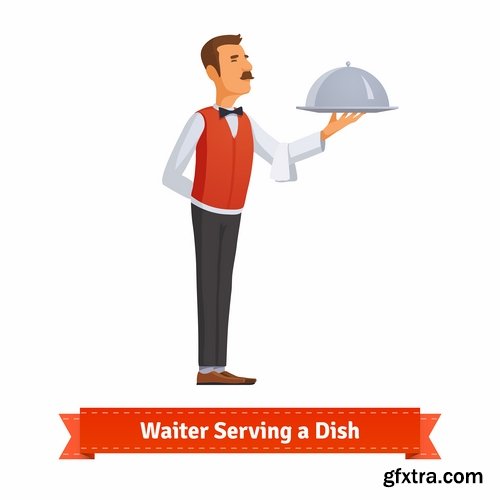 Waiter Serving a Dish

gfxtra.com