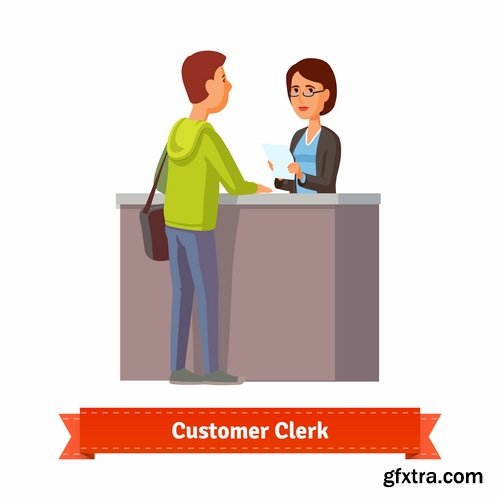 Customer Clerk

gfxtra.com