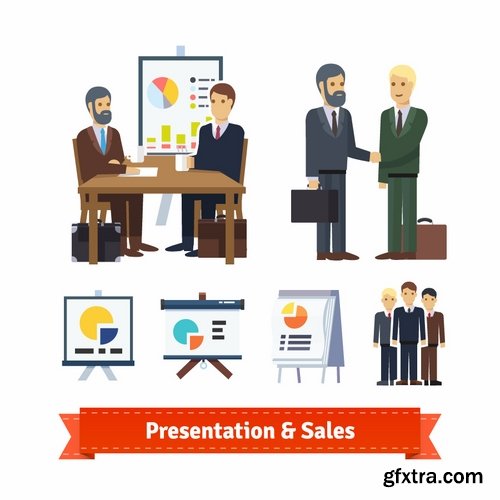 Presentation & Sales

gfxtra.com