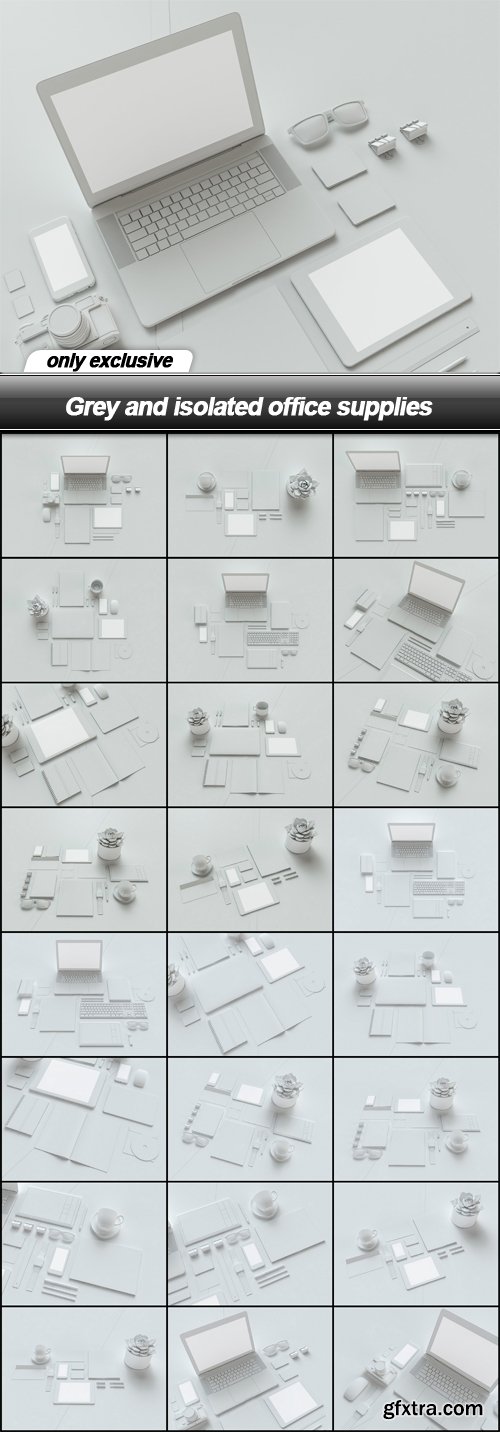 only exclusive

Grey and isolated office supplies

gfxtra.com