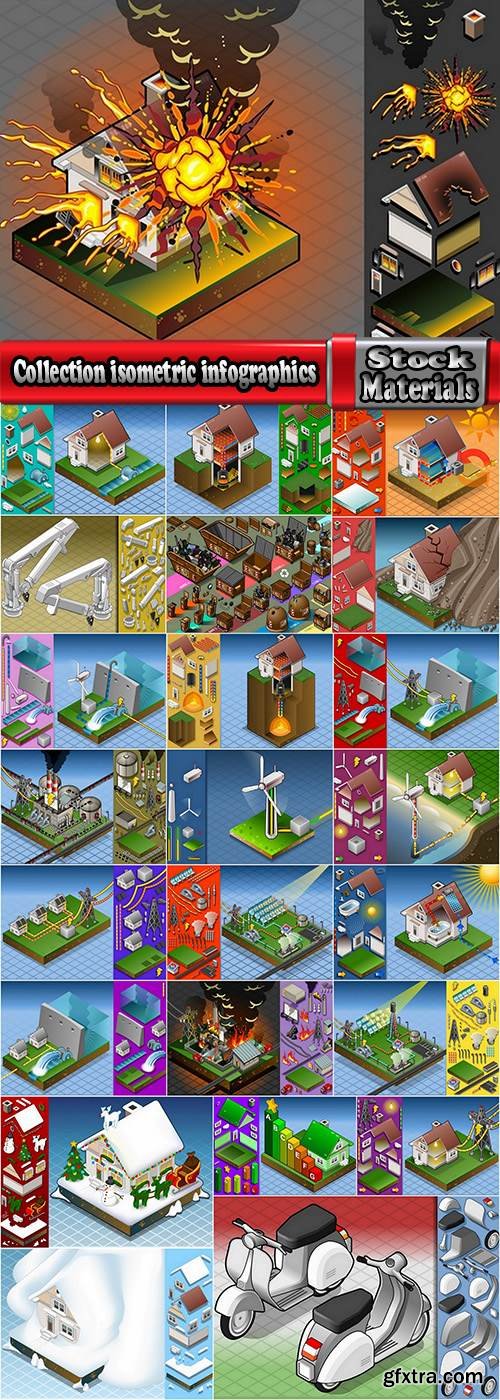 Collection isometric infographics
Stock Materials
gfxtra.com