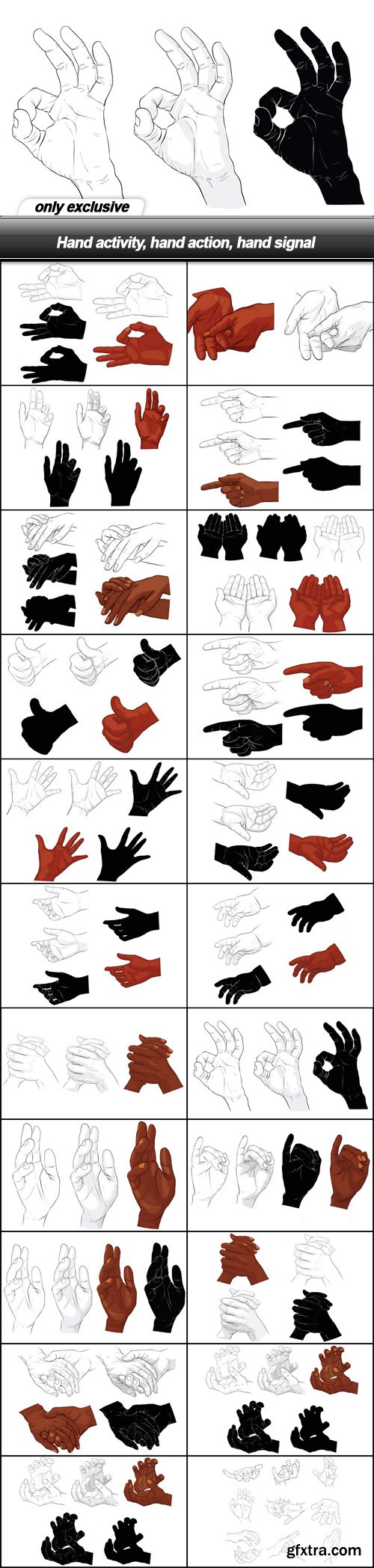 only exclusive

Hand activity, hand action, hand signal

gfxtra.com