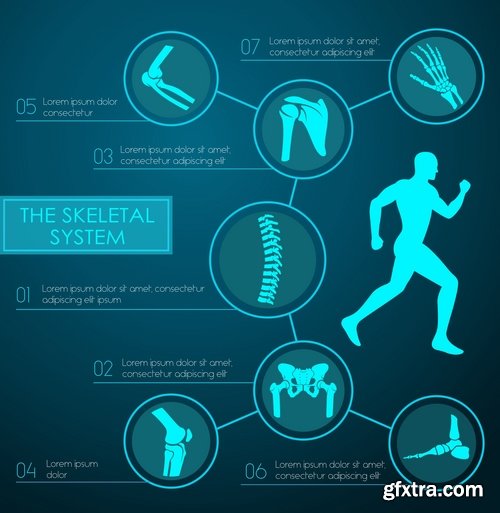 07 Lorem ipsum dolor sit amet, consectetur adipiscing elit

05 Lorem ipsum dolor consectetur

03 Lorem ipsum dolor sit amet, consectetur adipiscing elit

THE SKELETAL SYSTEM

01 Lorem ipsum dolor sit amet, consectetur adipiscing elit ipsum

02 Lorem ipsum dolor sit amet, consectetur adipiscing elit

04 Lorem ipsum dolor

06 Lorem ipsum dolor sit amet, consectetur adipiscing elit

gfxtra.com