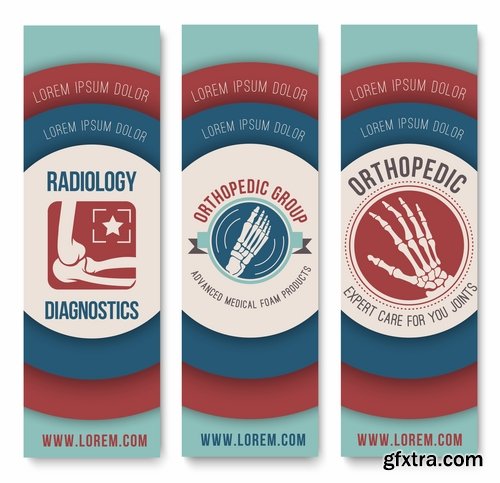 LOREM IPSUM DOLOR

LOREM IPSUM DOLOR

RADIOLOGY

DIAGNOSTICS

WWW.LOREM.COM

LOREM IPSUM DOLOR

LOREM IPSUM DOLOR

ORTHOPEDIC GROUP

ADVANCED MEDICAL FOAM PRODUCTS

WWW.LOREM.COM

LOREM IPSUM DOLOR

LOREM IPSUM DOLOR

ORTHOPEDIC

EXPERT CARE FOR YOU JOINTS

WWW.LOREM.COM

gfxtra.com