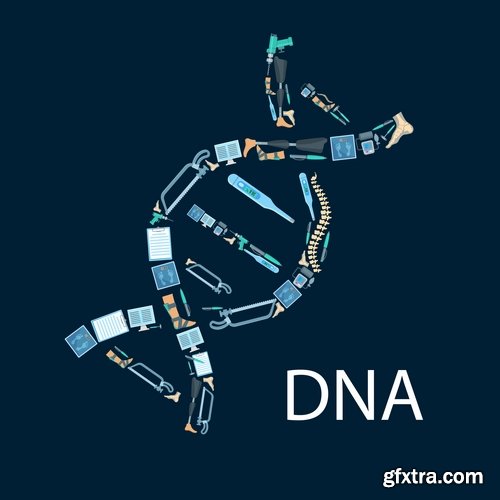 DNA

gfxtra.com