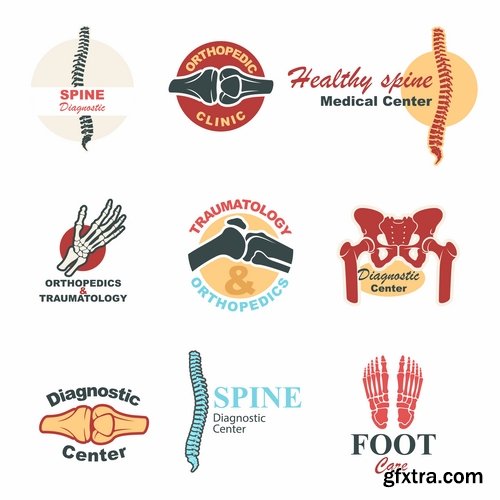 SPINE
Diagnostic

ORTHOPEDIC
CLINIC

Healthy spine
Medical Center

ORTHOPEDICS
&
TRAUMATOLOGY

TRAUMATOLOGY
&
ORTHOPEDICS

Diagnostic
Center

Diagnostic
Center

SPINE
Diagnostic
Center

FOOT
Care

gfxtra.com