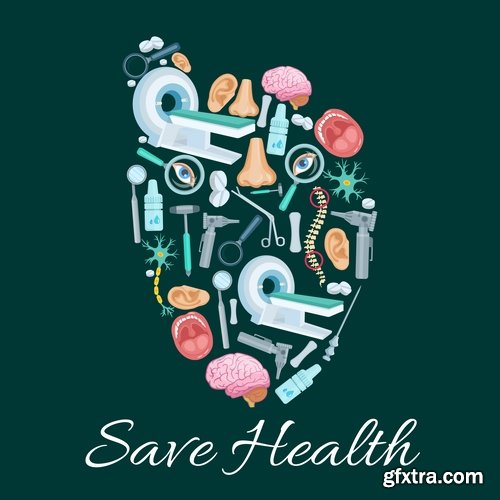 Save Health

gfxtra.com