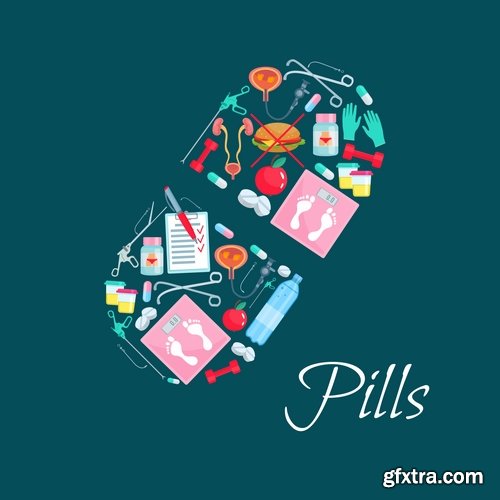 Pills

gfxtra.com