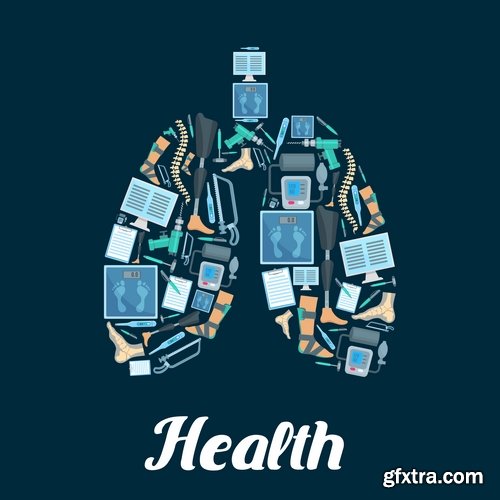 Health

gfxtra.com