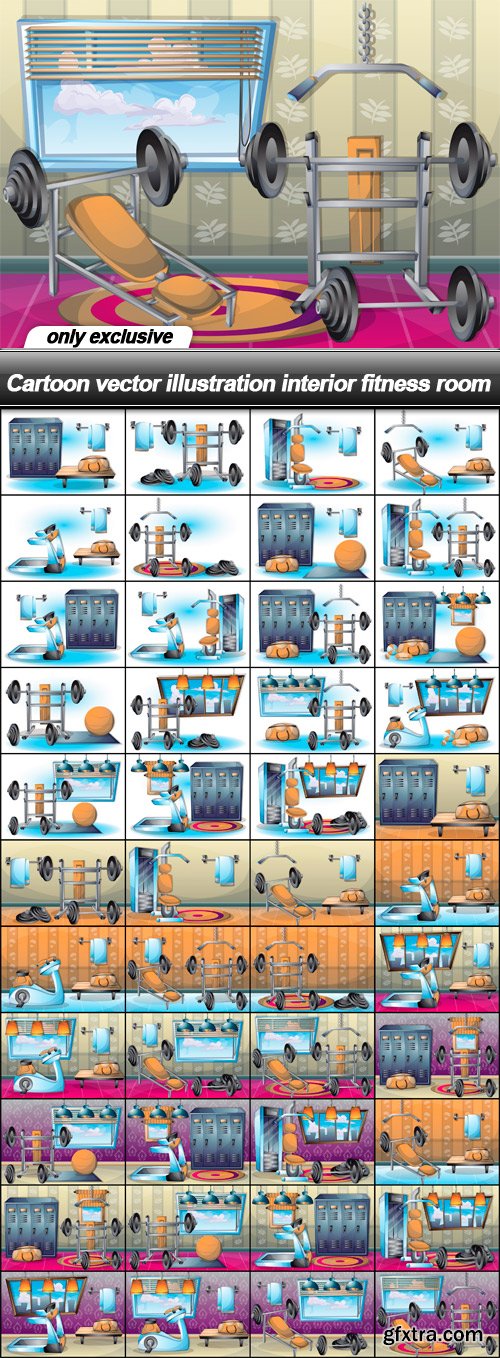 only exclusive

Cartoon vector illustration interior fitness room

gfxtra.com