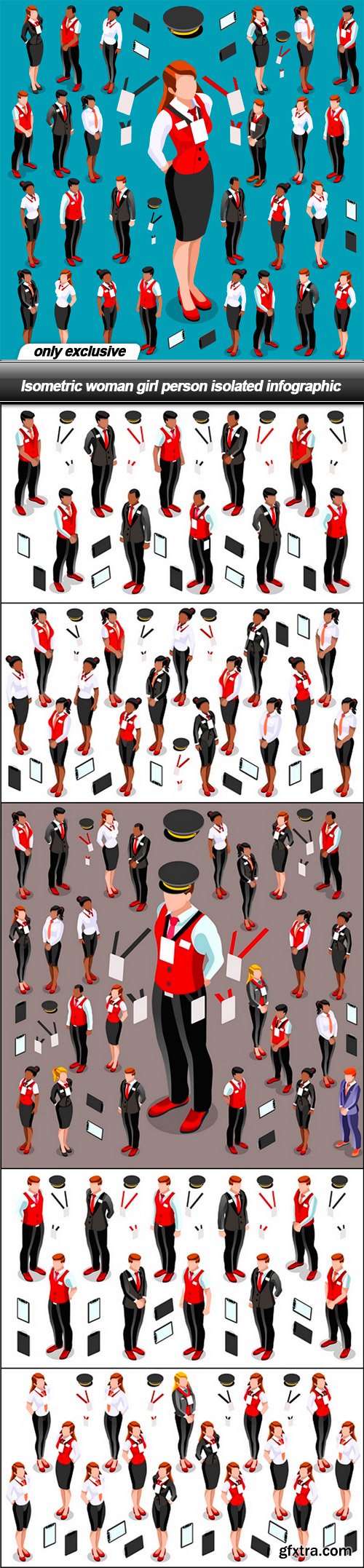 only exclusive

Isometric woman girl person isolated infographic

gfxtra.com