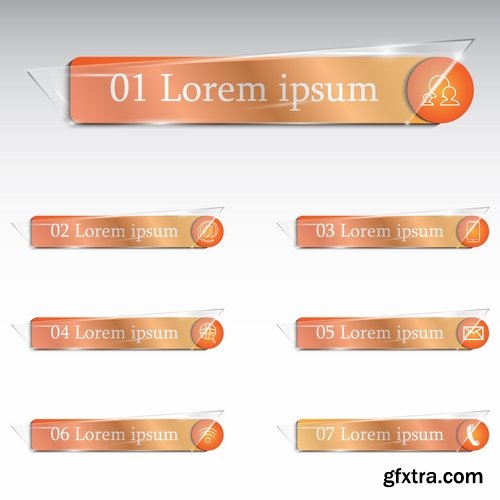 01 Lorem ipsum

02 Lorem ipsum

03 Lorem ipsum

04 Lorem ipsum

05 Lorem ipsum

06 Lorem ipsum

07 Lorem ipsum

gfxtra.com