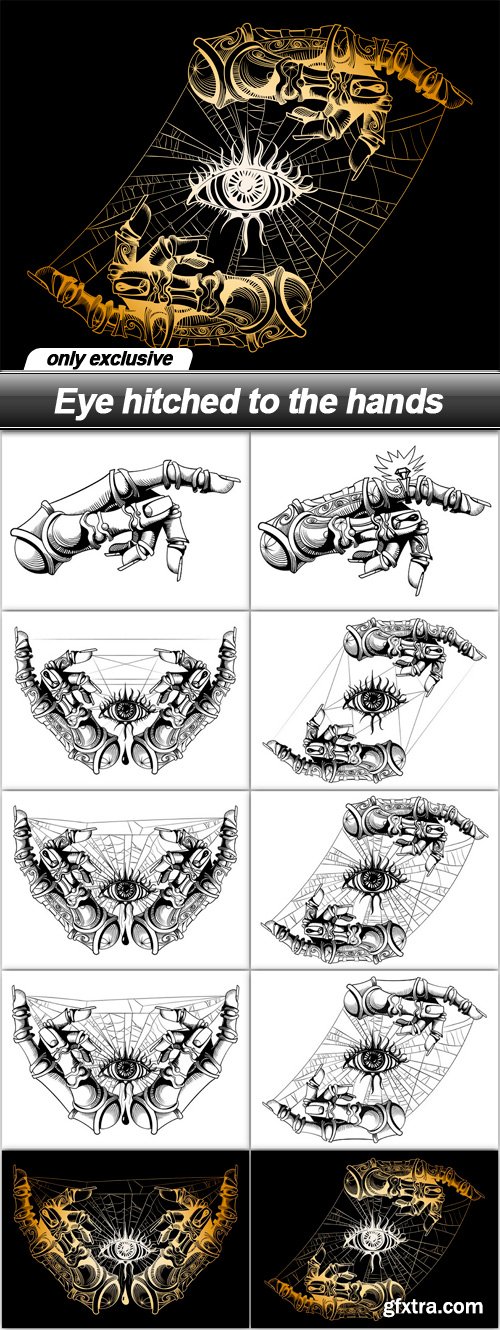 only exclusive

Eye hitched to the hands

gfxtra.com