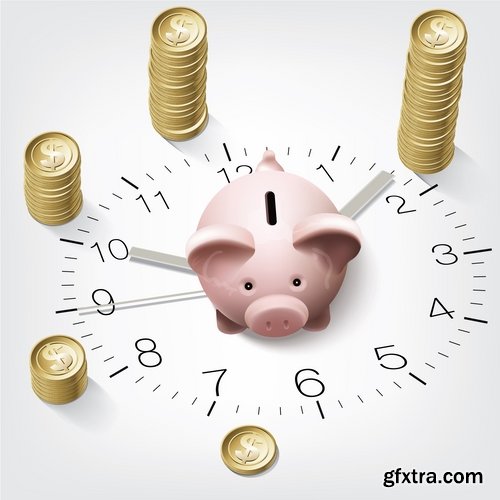 $ $ $ $ $
12 1 2 3 4 5 6 7 8 9 10 11
gfxtra.com