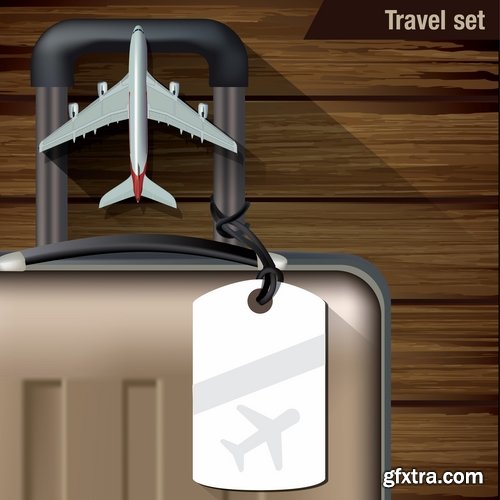 Travel set

gfxtra.com