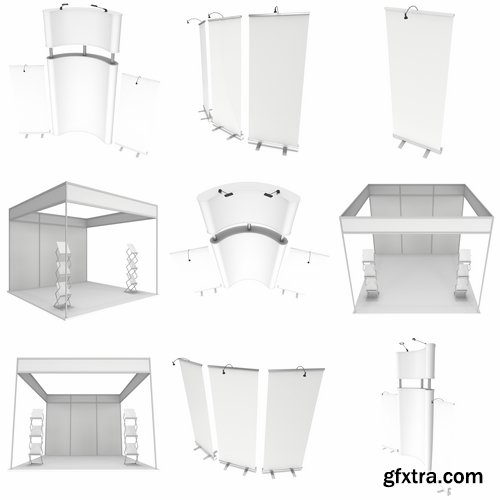 gfxtra.com