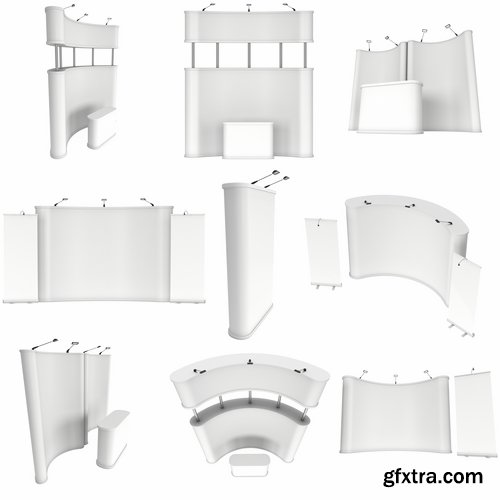 gfxtra.com