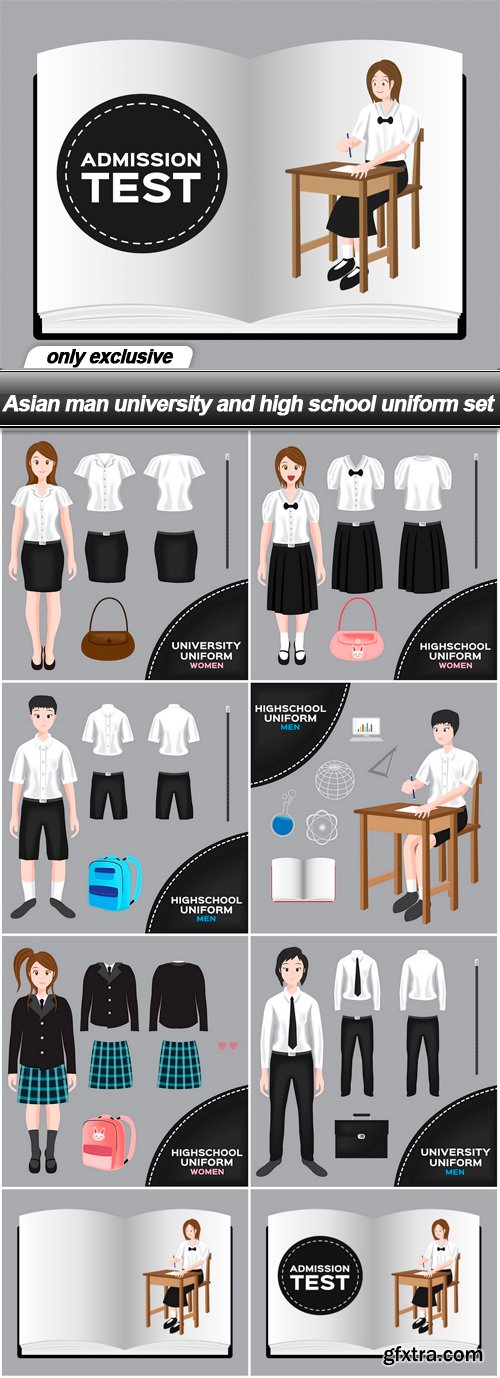 ADMISSION TEST

only exclusive

Asian man university and high school uniform set

UNIVERSITY UNIFORM WOMEN

HIGHSCHOOL UNIFORM WOMEN

HIGHSCHOOL UNIFORM MEN

HIGHSCHOOL UNIFORM MEN

HIGHSCHOOL UNIFORM WOMEN

UNIVERSITY UNIFORM MEN

ADMISSION TEST

gfxtra.com