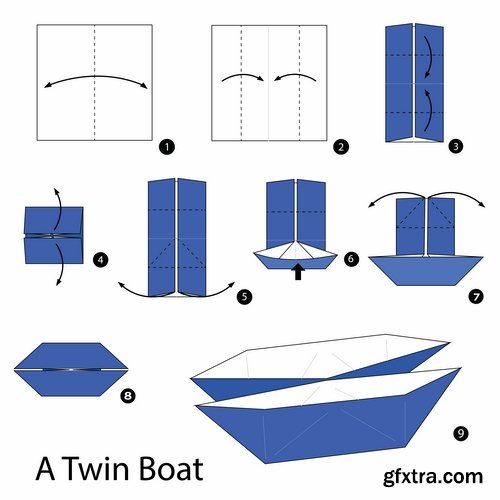 1

2

3

4

5

6

7

8

9

A Twin Boat

gfxtra.com