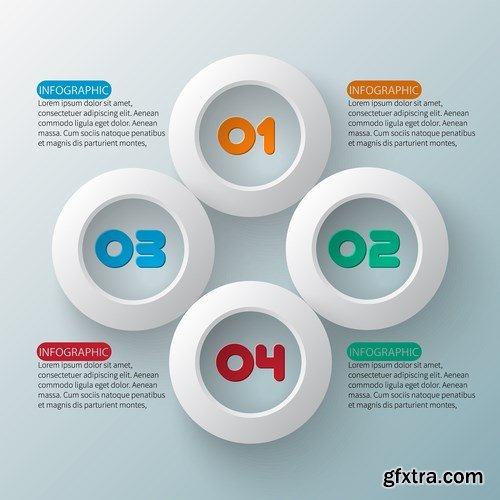 INFOGRAPHIC
Lorem ipsum dolor sit amet, consectetuer adipiscing elit. Aenean commodo ligula eget dolor. Aenean massa. Cum sociis natoque penatibus et magnis dis parturient montes,

01

INFOGRAPHIC
Lorem ipsum dolor sit amet, consectetuer adipiscing elit. Aenean commodo ligula eget dolor. Aenean massa. Cum sociis natoque penatibus et magnis dis parturient montes,

03

02

INFOGRAPHIC
Lorem ipsum dolor sit amet, consectetuer adipiscing elit. Aenean commodo ligula eget dolor. Aenean massa. Cum sociis natoque penatibus et magnis dis parturient montes,

04

INFOGRAPHIC
Lorem ipsum dolor sit amet, consectetuer adipiscing elit. Aenean commodo ligula eget dolor. Aenean massa. Cum sociis natoque penatibus et magnis dis parturient montes,

gfxtra.com