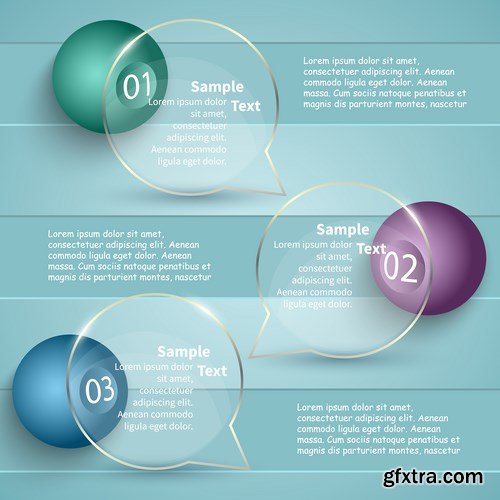 01

Sample Text

Lorem ipsum dolor sit amet, consectetuer adipiscing elit. Aenean commodo ligula eget dolor.

Lorem ipsum dolor sit amet, consectetuer adipiscing elit. Aenean commodo ligula eget dolor. Aenean massa. Cum sociis natoque penatibus et magnis dis parturient montes, nascetur

Lorem ipsum dolor sit amet, consectetuer adipiscing elit. Aenean commodo ligula eget dolor. Aenean massa. Cum sociis natoque penatibus et magnis dis parturient montes, nascetur

Sample Text

Lorem ipsum dolor sit amet, consectetuer adipiscing elit. Aenean commodo ligula eget dolor.

02

03

Sample Text

Lorem ipsum dolor sit amet, consectetuer adipiscing elit. Aenean commodo ligula eget dolor.

Lorem ipsum dolor sit amet, consectetuer adipiscing elit. Aenean commodo ligula eget dolor. Aenean massa. Cum sociis natoque penatibus et magnis dis parturient montes, nascetur

gfxtra.com