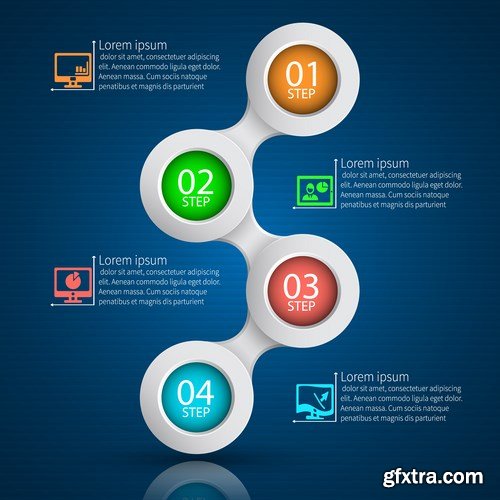 Lorem ipsum
dolor sit amet, consectetuer adipiscing elit. Aenean commodo ligula eget dolor. Aenean massa. Cum sociis natoque penatibus et magnis dis parturient

01
STEP

02
STEP

Lorem ipsum
dolor sit amet, consectetuer adipiscing elit. Aenean commodo ligula eget dolor. Aenean massa. Cum sociis natoque penatibus et magnis dis parturient

Lorem ipsum
dolor sit amet, consectetuer adipiscing elit. Aenean commodo ligula eget dolor. Aenean massa. Cum sociis natoque penatibus et magnis dis parturient

03
STEP

04
STEP

Lorem ipsum
dolor sit amet, consectetuer adipiscing elit. Aenean commodo ligula eget dolor. Aenean massa. Cum sociis natoque penatibus et magnis dis parturient

gfxtra.com