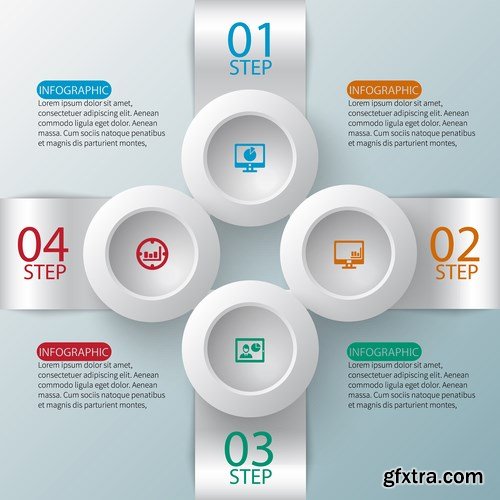 01
STEP

INFOGRAPHIC
Lorem ipsum dolor sit amet, consectetuer adipiscing elit. Aenean commodo ligula eget dolor. Aenean massa. Cum sociis natoque penatibus et magnis dis parturient montes,

INFOGRAPHIC
Lorem ipsum dolor sit amet, consectetuer adipiscing elit. Aenean commodo ligula eget dolor. Aenean massa. Cum sociis natoque penatibus et magnis dis parturient montes,

04
STEP

02
STEP

INFOGRAPHIC
Lorem ipsum dolor sit amet, consectetuer adipiscing elit. Aenean commodo ligula eget dolor. Aenean massa. Cum sociis natoque penatibus et magnis dis parturient montes,

INFOGRAPHIC
Lorem ipsum dolor sit amet, consectetuer adipiscing elit. Aenean commodo ligula eget dolor. Aenean massa. Cum sociis natoque penatibus et magnis dis parturient montes,

03
STEP

gfxtra.com