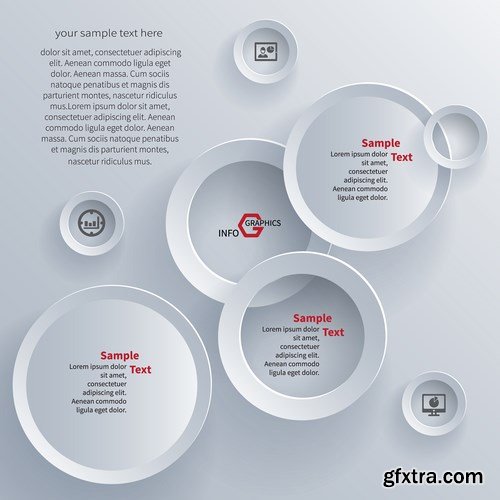 your sample text here

dolor sit amet, consectetuer adipiscing elit. Aenean commodo ligula eget dolor. Aenean massa. Cum sociis natoque penatibus et magnis dis parturient montes, nascetur ridiculus mus.Lorem ipsum dolor sit amet, consectetuer adipiscing elit. Aenean commodo ligula eget dolor. Aenean massa. Cum sociis natoque penatibus et magnis dis parturient montes, nascetur ridiculus mus.

Sample Text
Lorem ipsum dolor sit amet, consectetuer adipiscing elit. Aenean commodo ligula eget dolor.

INFO GRAPHICS

Sample Text
Lorem ipsum dolor sit amet, consectetuer adipiscing elit. Aenean commodo ligula eget dolor.

Sample Text
Lorem ipsum dolor sit amet, consectetuer adipiscing elit. Aenean commodo ligula eget dolor.

gfxtra.com