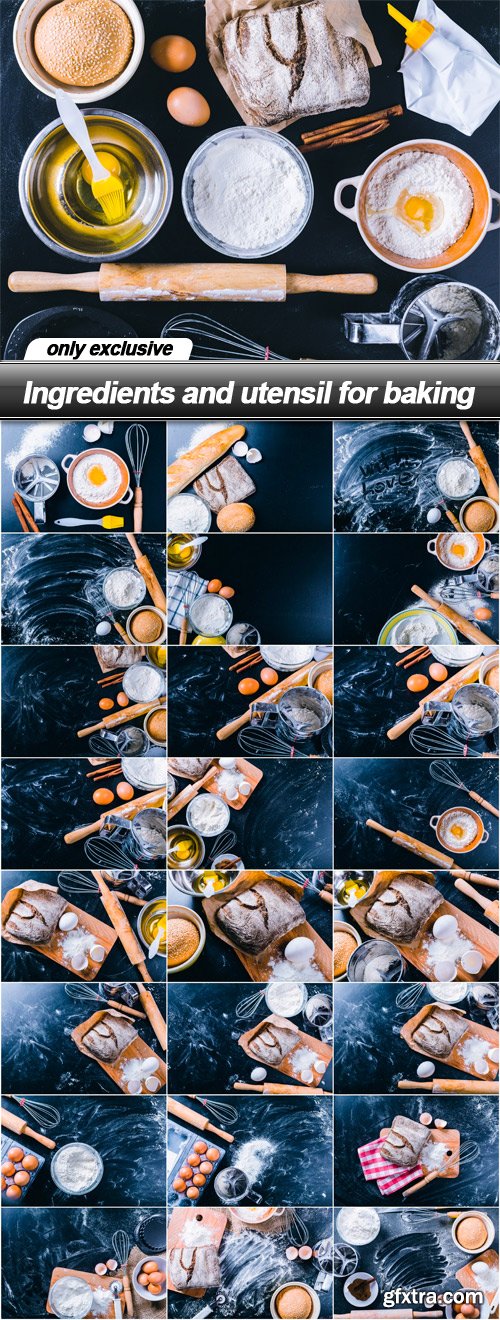 only exclusive

Ingredients and utensil for baking

gfxtra.com