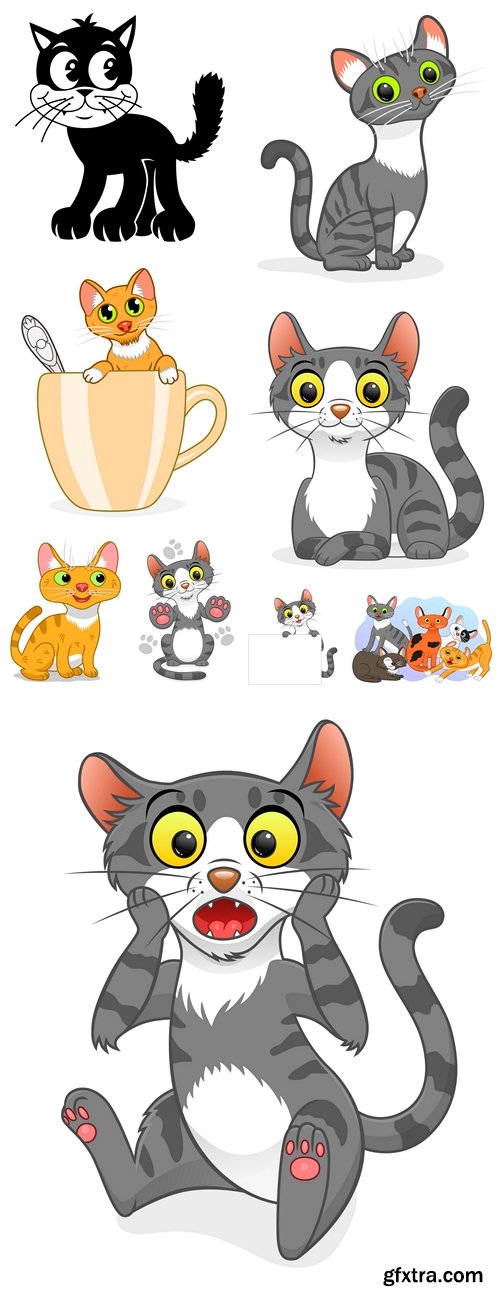 gfxtra.com