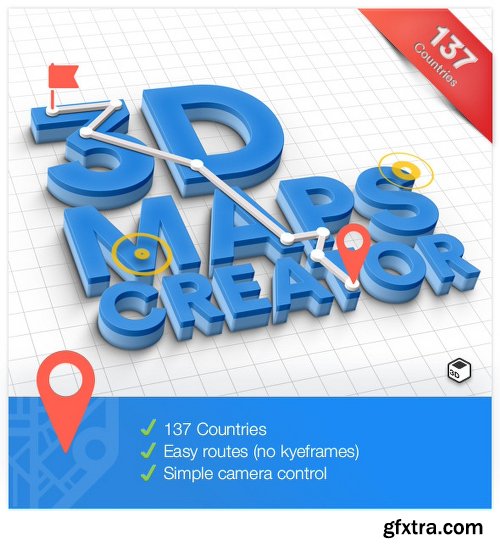 137 Countries

3D MAPS CREATOR

3D

✓ 137 Countries
✓ Easy routes (no kyeframes)
✓ Simple camera control

gfxtra.com