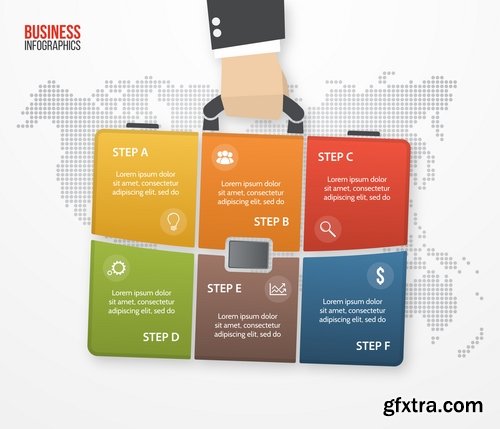 BUSINESS
INFOGRAPHICS

STEP A

Lorem ipsum dolor sit amet, consectetur adipiscing elit, sed do

Lorem ipsum dolor sit amet, consectetur adipiscing elit, sed do

STEP B

STEP C

Lorem ipsum dolor sit amet, consectetur adipiscing elit, sed do

Lorem ipsum dolor sit amet, consectetur adipiscing elit, sed do

STEP D

STEP E

Lorem ipsum dolor sit amet, consectetur adipiscing elit, sed do

Lorem ipsum dolor sit amet, consectetur adipiscing elit, sed do

STEP F

gfxtra.com