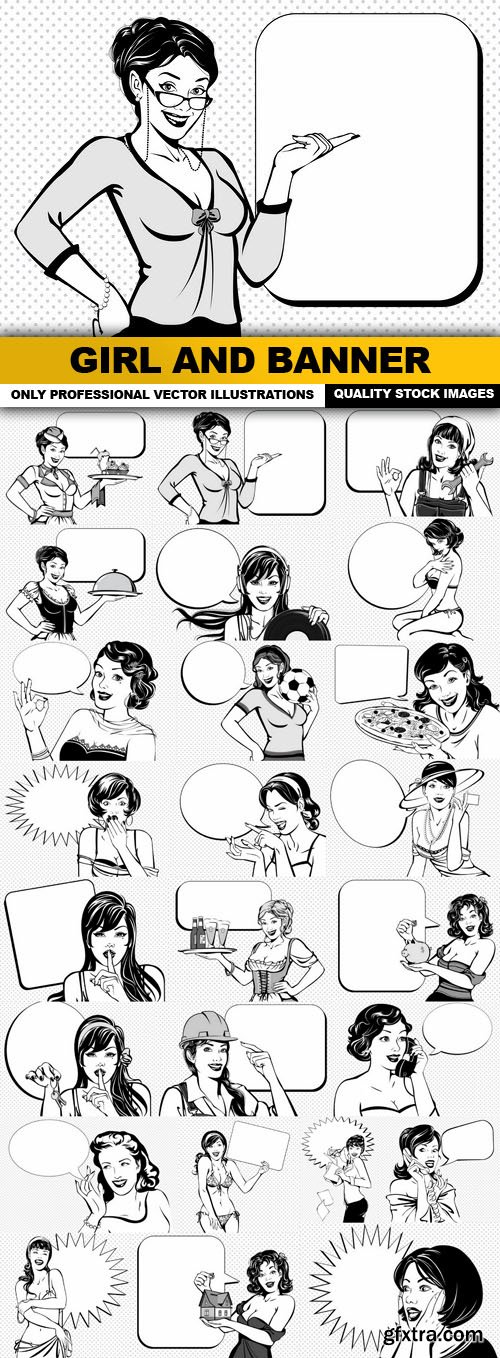 GIRL AND BANNER
ONLY PROFESSIONAL VECTOR ILLUSTRATIONS
QUALITY STOCK IMAGES
gfxtra.com