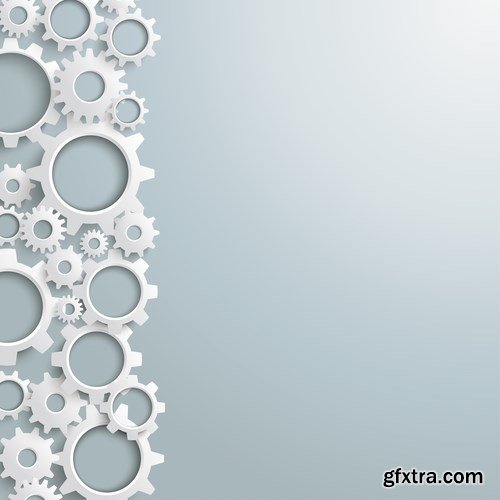 gfxtra.com