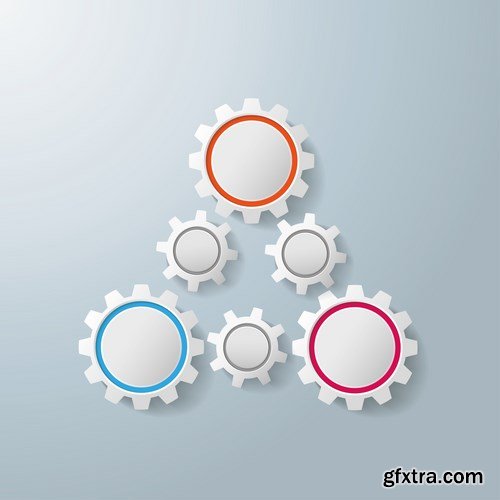 gfxtra.com