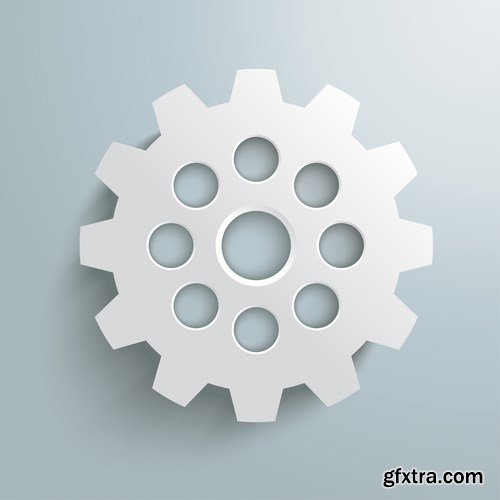 gfxtra.com