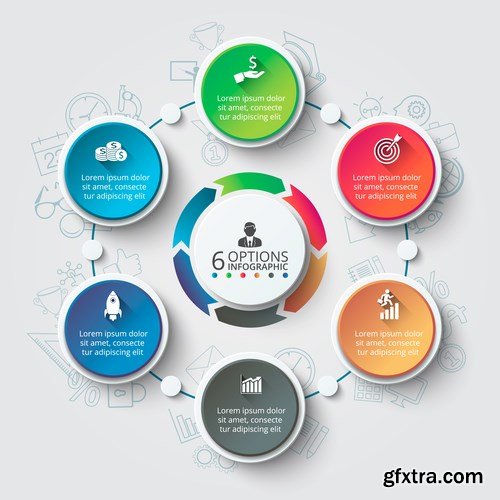 Lorem ipsum dolor sit amet, consecte tur adipiscing elit

Lorem ipsum dolor sit amet, consecte tur adipiscing elit

Lorem ipsum dolor sit amet, consecte tur adipiscing elit

6 OPTIONS INFOGRAPHIC

Lorem ipsum dolor sit amet, consecte tur adipiscing elit

Lorem ipsum dolor sit amet, consecte tur adipiscing elit

Lorem ipsum dolor sit amet, consecte tur adipiscing elit

gfxtra.com