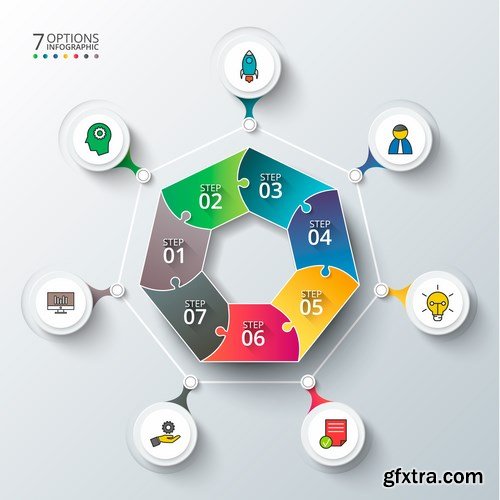 7 OPTIONS INFOGRAPHIC

STEP 01

STEP 02

STEP 03

STEP 04

STEP 05

STEP 06

STEP 07

gfxtra.com